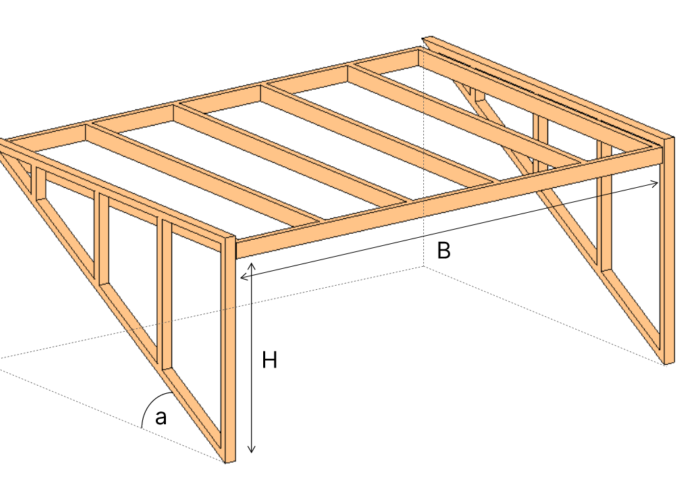 B

H

a